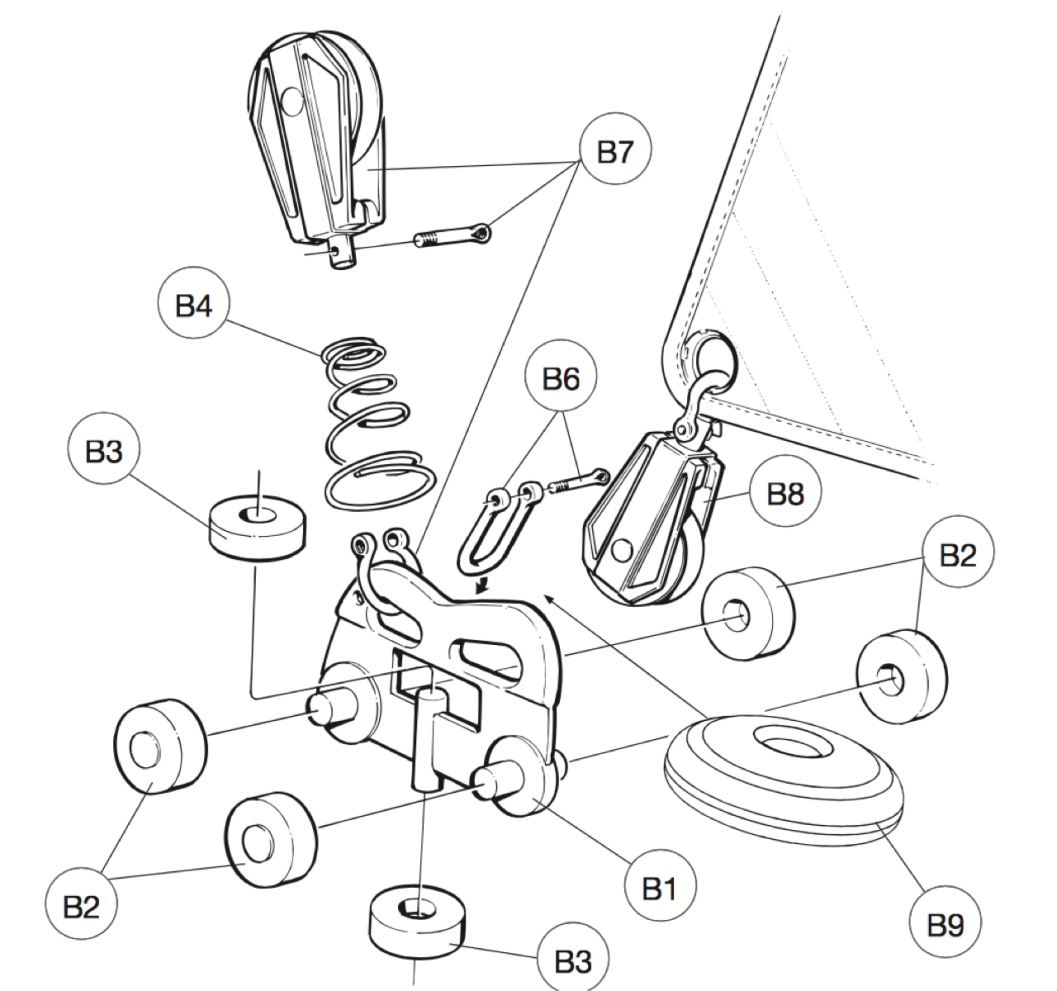 B7
B4
B6
B3
B8
B2
B2
B1
B9
B3